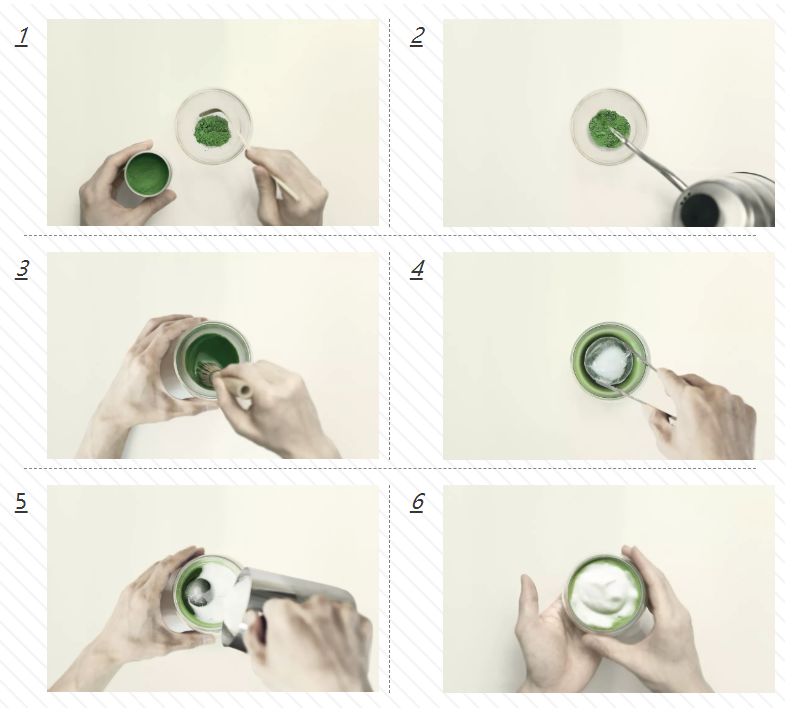 1

2

3

4

5

6