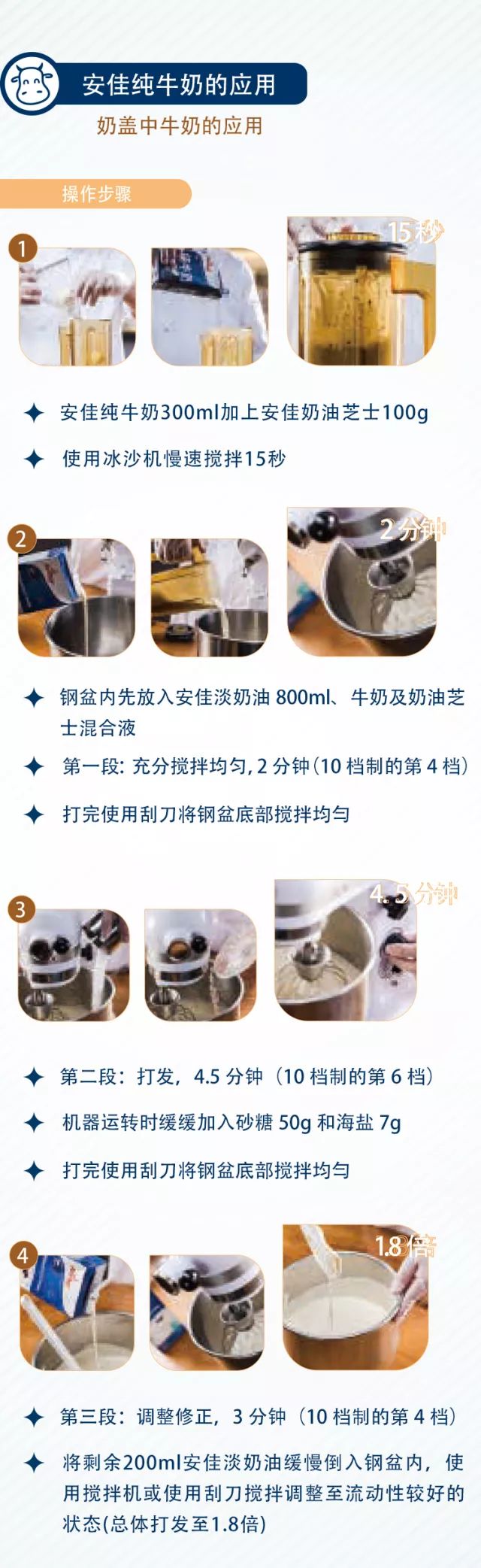 安佳纯牛奶的应用

奶盖中牛奶的应用

操作步骤

1

15秒

✦ 安佳纯牛奶300ml加上安佳奶油芝士100g

✦ 使用冰沙机慢速搅拌15秒

2

2分钟

✦ 钢盆内先放入安佳淡奶油 800ml、牛奶及奶油芝士混合液

✦ 第一段: 充分搅拌均匀, 2 分钟(10 档制的第 4 档)

✦ 打完使用刮刀将钢盆底部搅拌均匀

3

4.5分钟

✦ 第二段：打发，4.5 分钟（10 档制的第 6 档）

✦ 机器运转时缓缓加入砂糖 50g 和海盐 7g

✦ 打完使用刮刀将钢盆底部搅拌均匀

4

1.8倍

✦ 第三段：调整修正，3 分钟（10 档制的第 4 档）

✦ 将剩余200ml安佳淡奶油缓慢倒入钢盆内，使用搅拌机或使用刮刀搅拌调整至流动性较好的状态(总体打发至1.8倍)