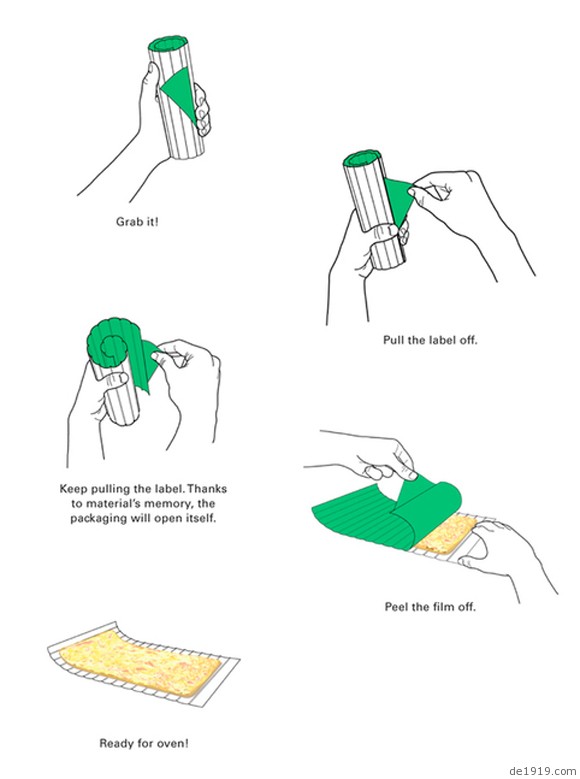 Grab it!

Pull the label off.

Keep pulling the label. Thanks to material's memory, the packaging will open itself.

Peel the film off.

Ready for oven!

de1919.com