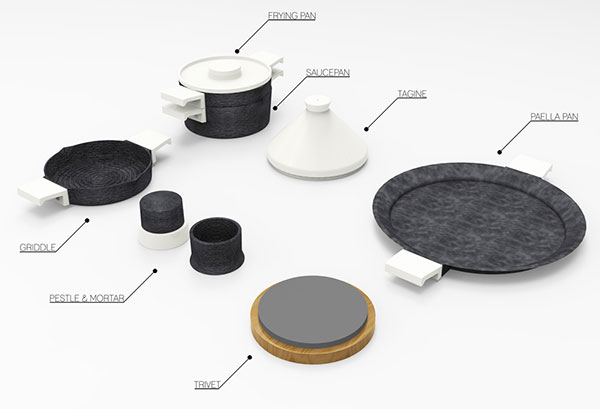 FRYING PAN

SAUCEPAN

TAGINE

PAELLA PAN

GRIDDLE

PESTLE & MORTAR

TRIVET