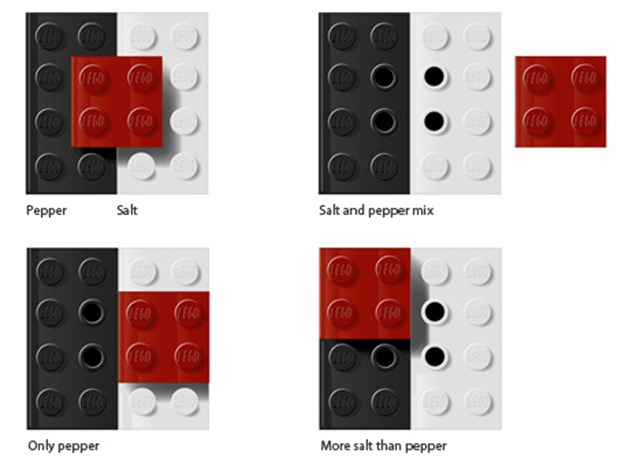 Pepper

Salt

Salt and pepper mix

Only pepper

More salt than pepper